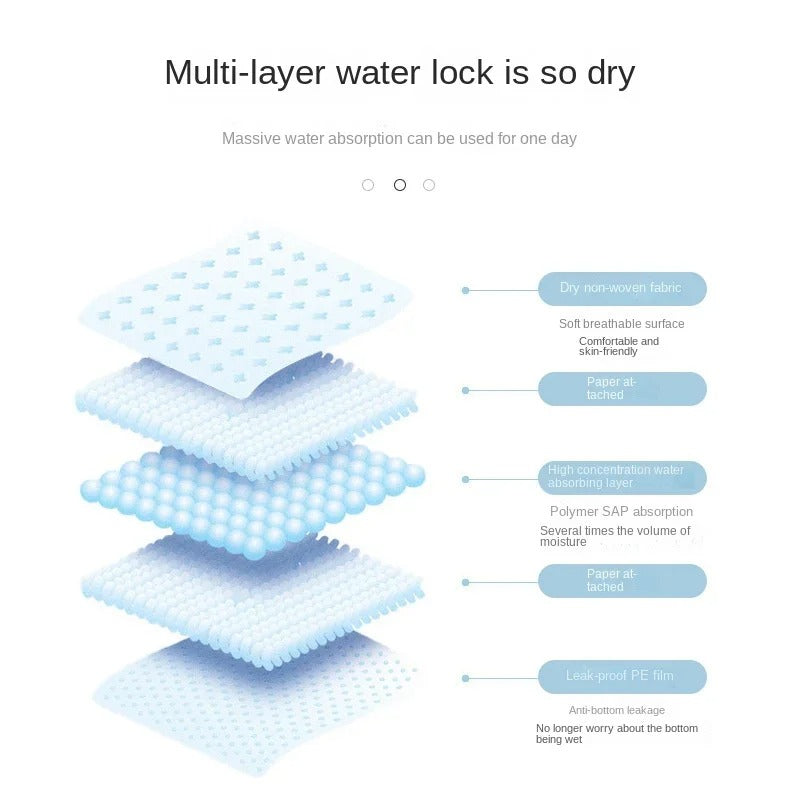 Multi-layer water lock is so dry

Massive water absorption can be used for one day

Dry non-woven fabric

Soft breathable surface

Comfortable and skin-friendly

Paper attached

High concentration water absorbing layer

Polymer SAP absorption

Several times the volume of moisture

Paper attached

Leak-proof PE film

Anti-bottom leakage

No longer worry about the bottom being wet