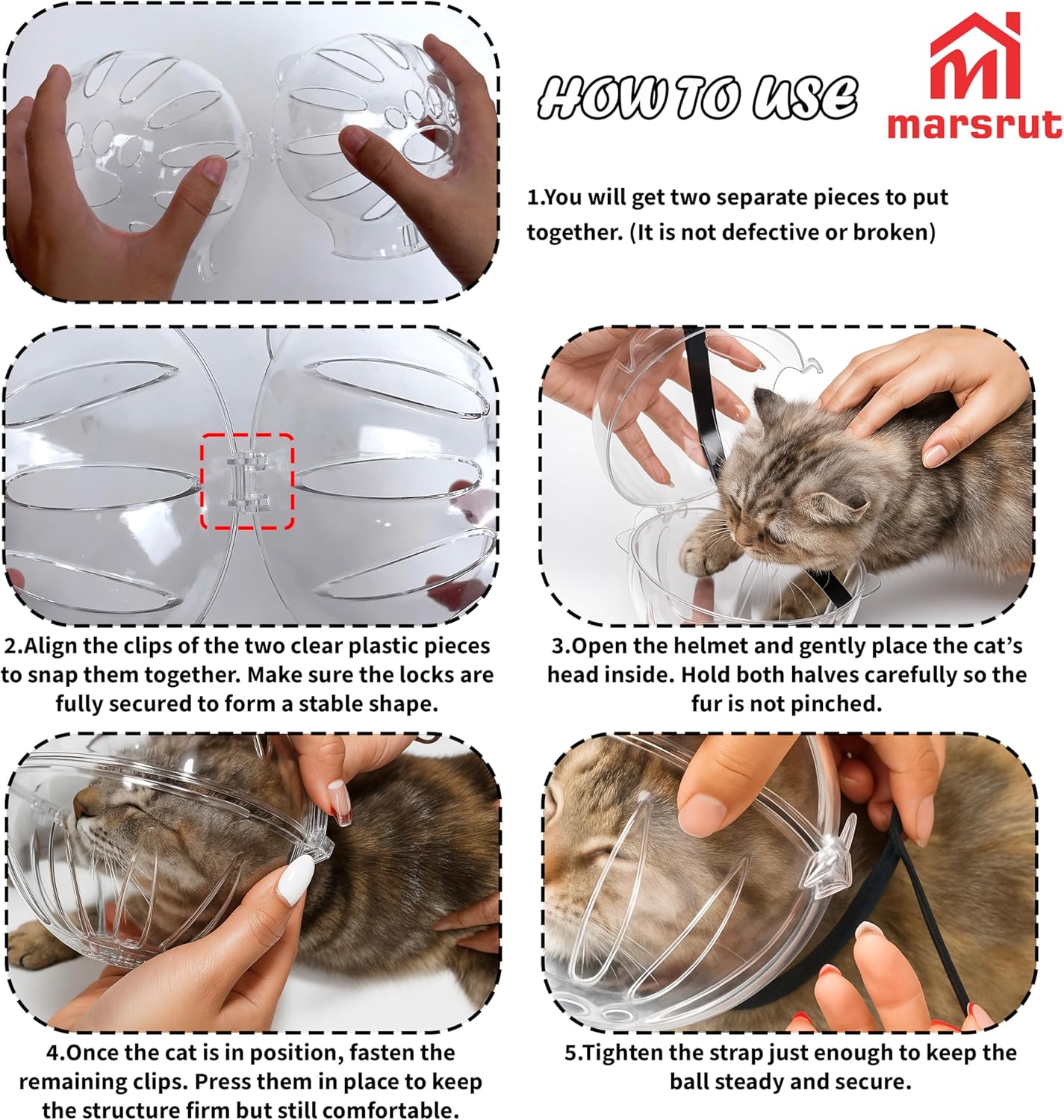 HOW TO USE

marsrut

1.You will get two separate pieces to put together. (It is not defective or broken)

2.Align the clips of the two clear plastic pieces to snap them together. Make sure the locks are fully secured to form a stable shape.

3.Open the helmet and gently place the cat's head inside. Hold both halves carefully so the fur is not pinched.

4.Once the cat is in position, fasten the remaining clips. Press them in place to keep the structure firm but still comfortable.

5.Tighten the strap just enough to keep the ball steady and secure.