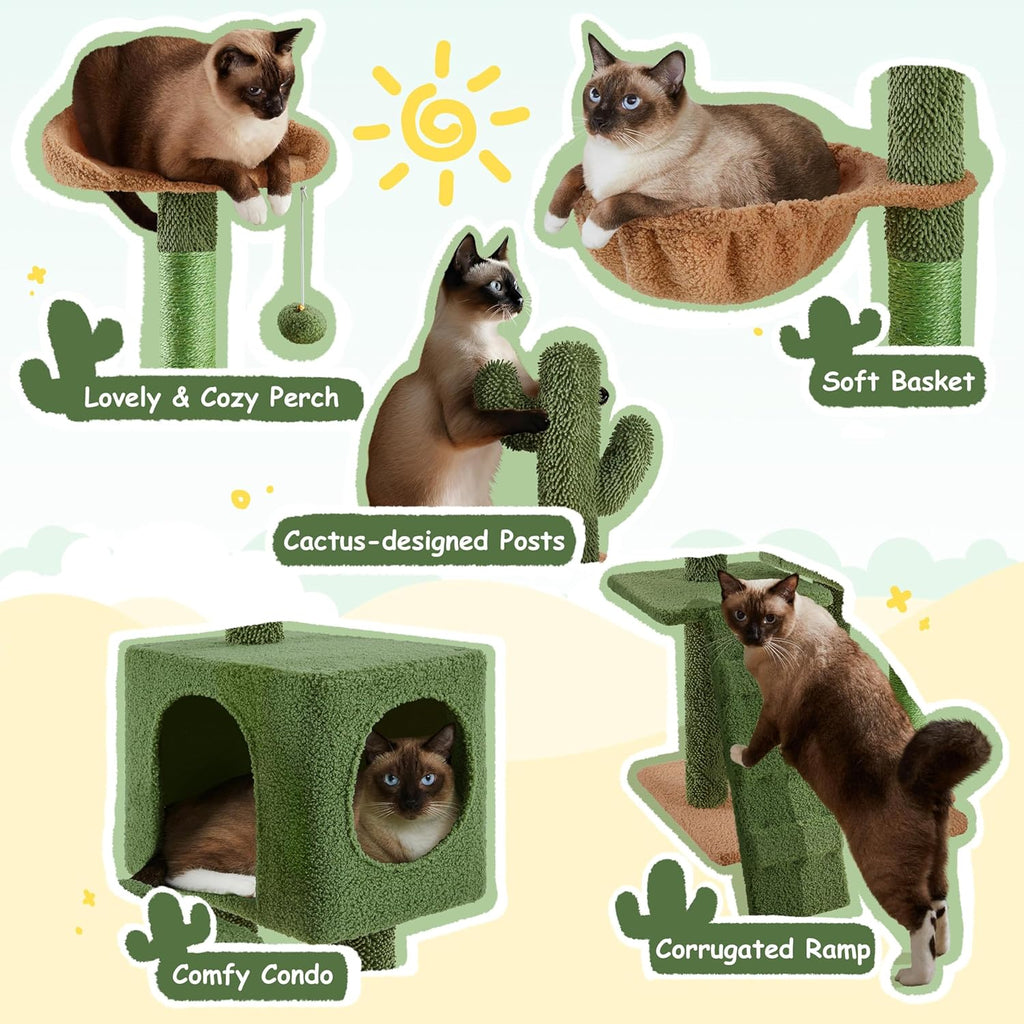 Lovely & Cozy Perch

Soft Basket

Cactus-designed Posts

Comfy Condo

Corrugated Ramp