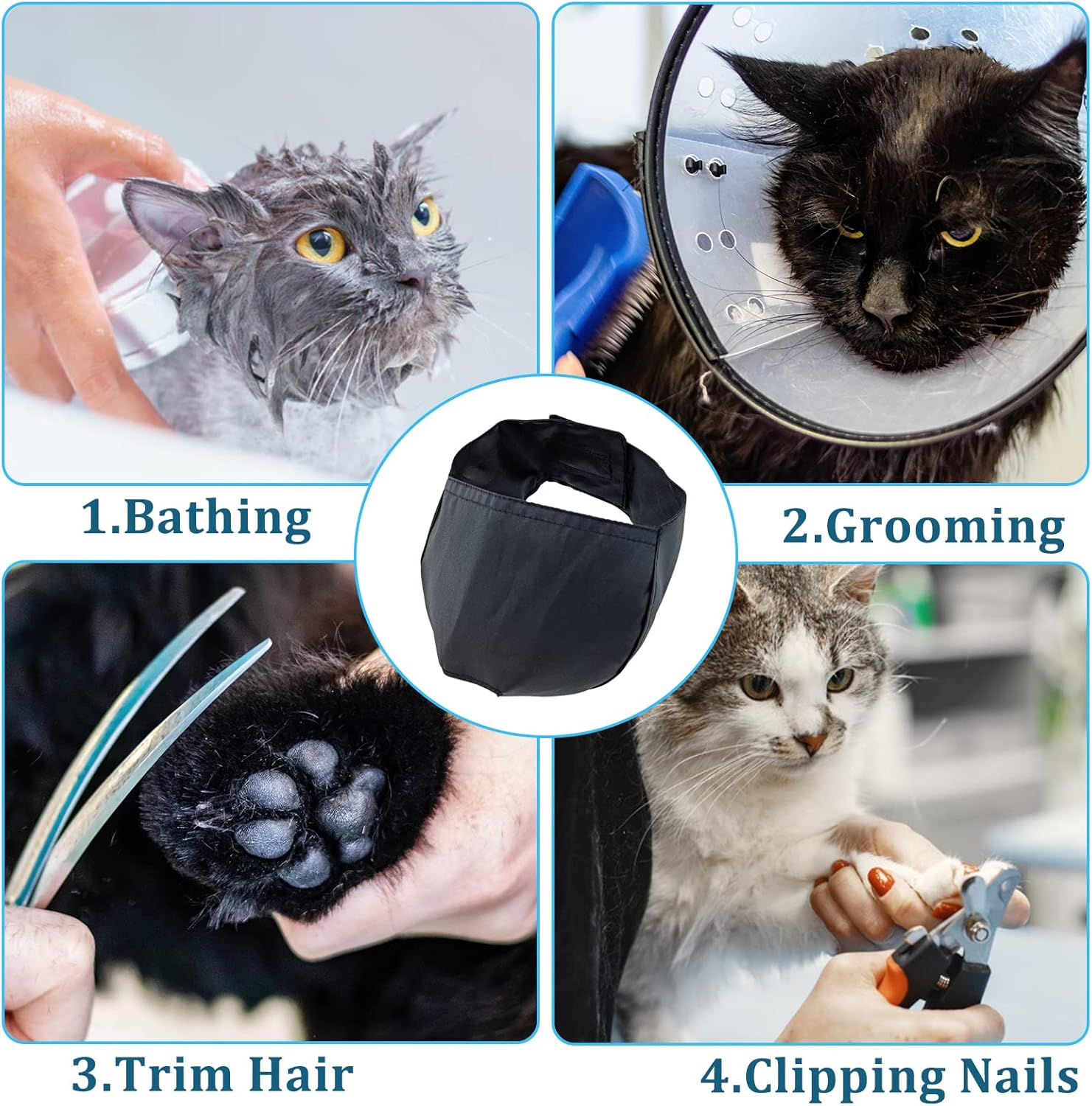 1.Bathing

2.Grooming

3.Trim Hair

4.Clipping Nails