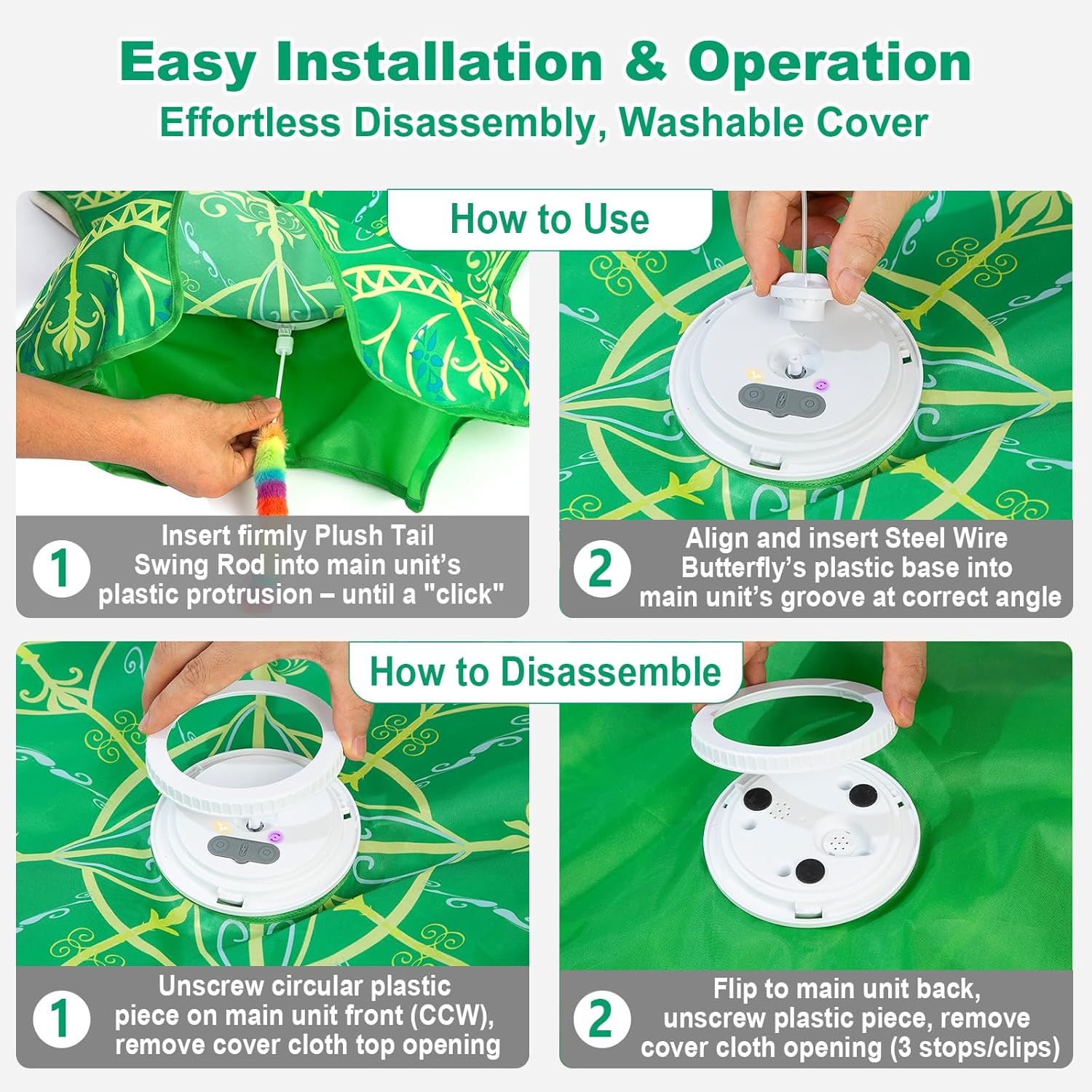 Easy Installation & Operation
Effortless Disassembly, Washable Cover

How to Use

1 Insert firmly Plush Tail Swing Rod into main unit's plastic protrusion – until a "click"

2 Align and insert Steel Wire Butterfly's plastic base into main unit's groove at correct angle

How to Disassemble

1 Unscrew circular plastic piece on main unit front (CCW), remove cover cloth top opening

2 Flip to main unit back, unscrew plastic piece, remove cover cloth opening (3 stops/clips)