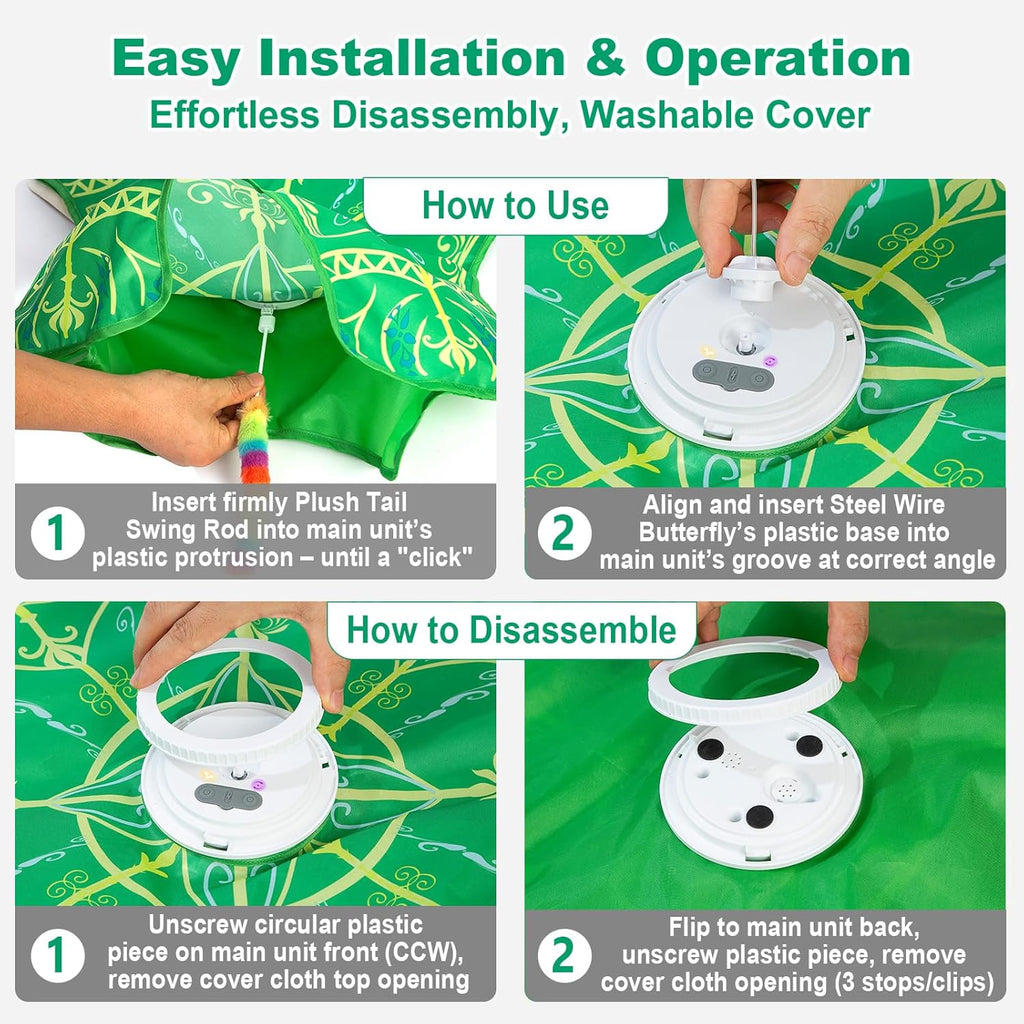 Easy Installation & Operation
Effortless Disassembly, Washable Cover

How to Use

1 Insert firmly Plush Tail Swing Rod into main unit's plastic protrusion – until a "click"

2 Align and insert Steel Wire Butterfly's plastic base into main unit's groove at correct angle

How to Disassemble

1 Unscrew circular plastic piece on main unit front (CCW), remove cover cloth top opening

2 Flip to main unit back, unscrew plastic piece, remove cover cloth opening (3 stops/clips)