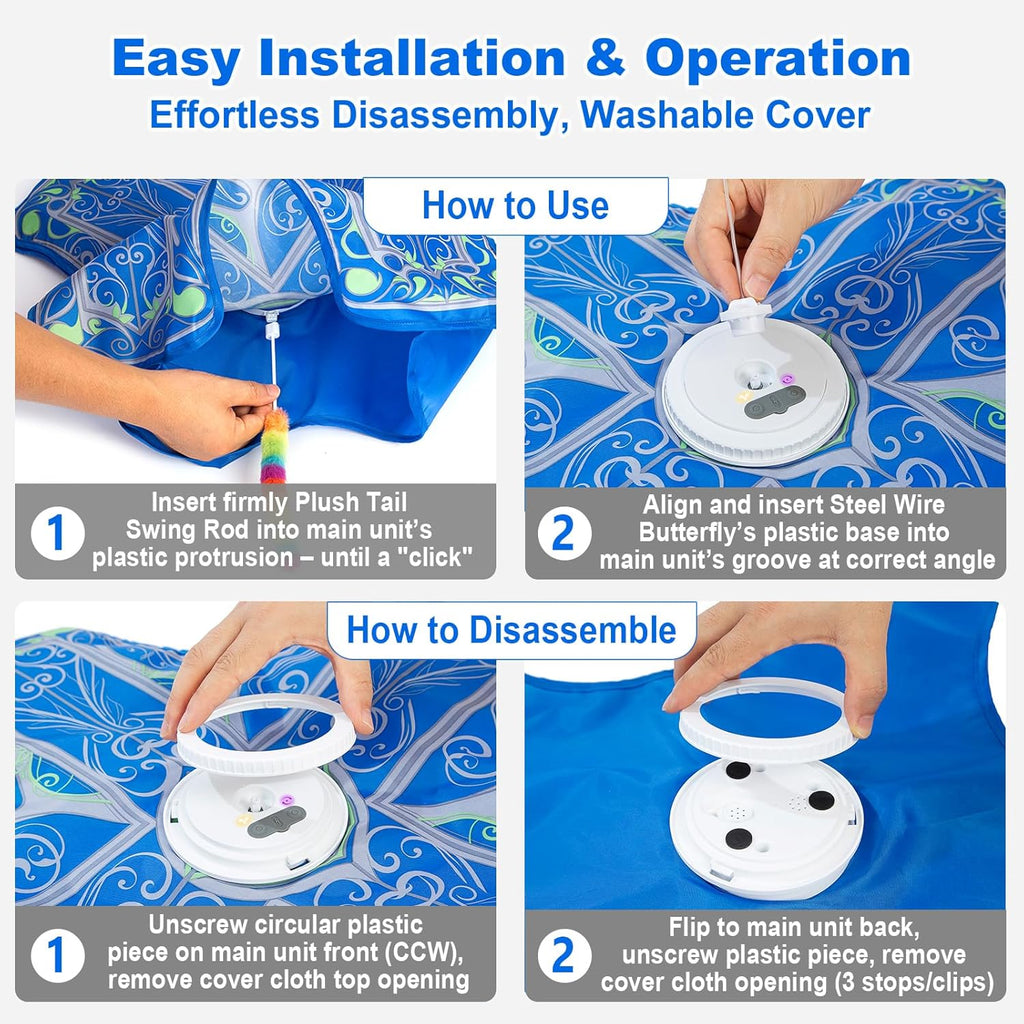 Easy Installation & Operation
Effortless Disassembly, Washable Cover

How to Use

1 Insert firmly Plush Tail Swing Rod into main unit's plastic protrusion – until a "click"

2 Align and insert Steel Wire Butterfly's plastic base into main unit's groove at correct angle

How to Disassemble

1 Unscrew circular plastic piece on main unit front (CCW), remove cover cloth top opening

2 Flip to main unit back, unscrew plastic piece, remove cover cloth opening (3 stops/clips)