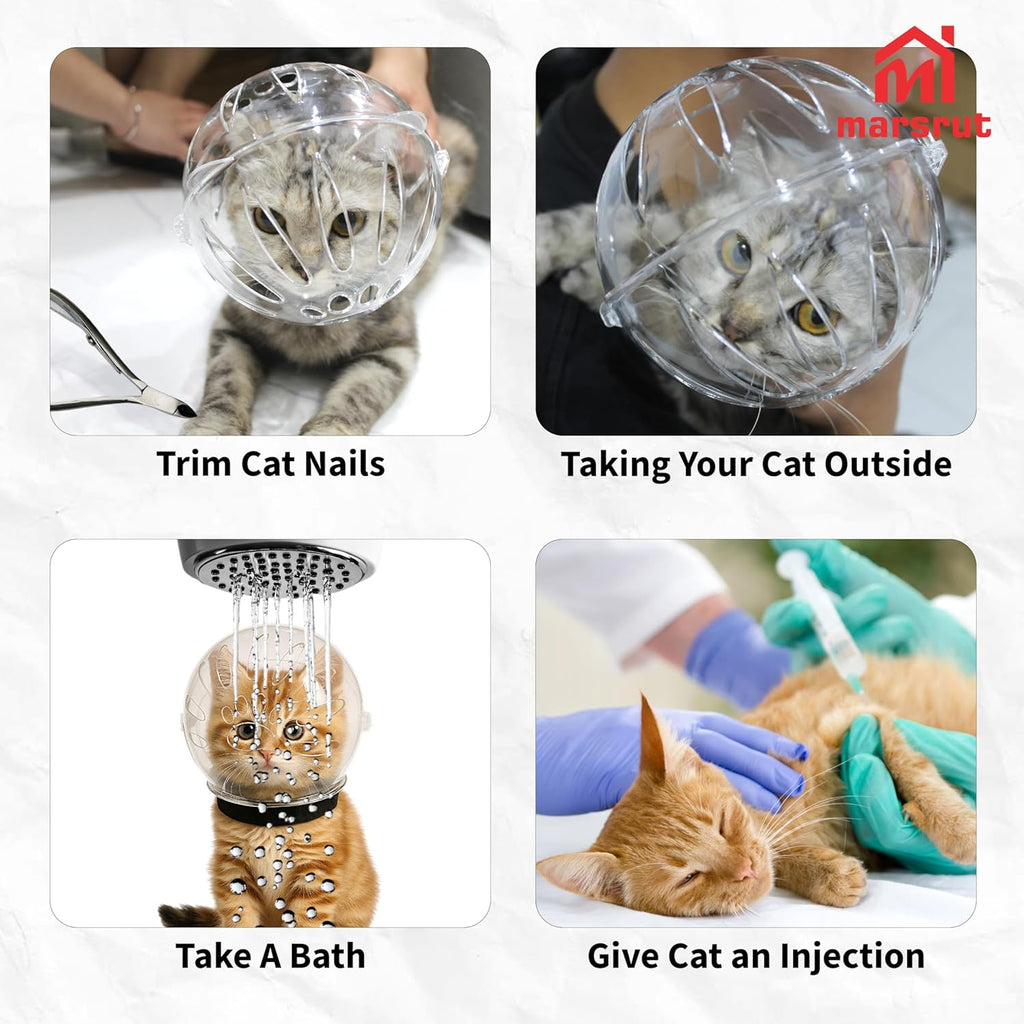 marsrut

Trim Cat Nails

Taking Your Cat Outside

Take A Bath

Give Cat an Injection