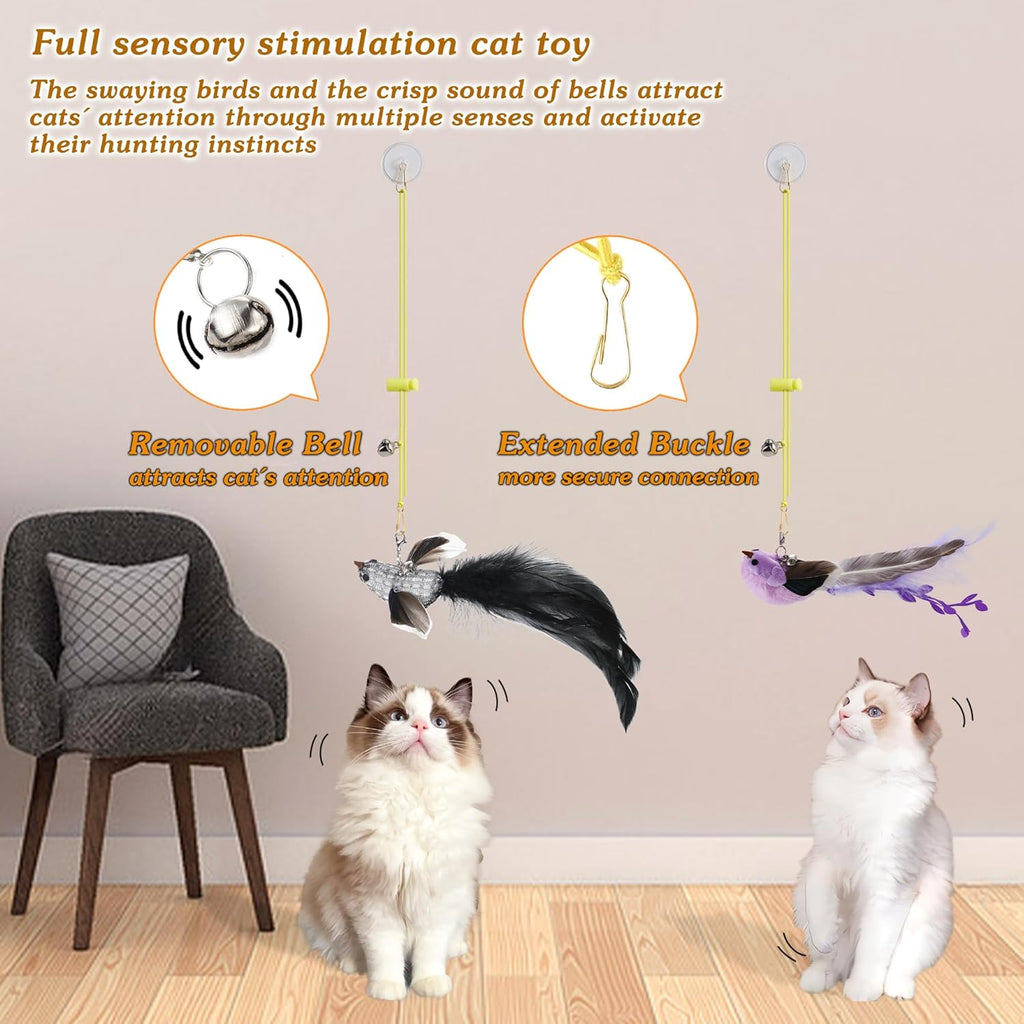 Full sensory stimulation cat toy

The swaying birds and the crisp sound of bells attract cats´ attention through multiple senses and activate their hunting instincts

Removable Bell
attracts cat´s attention

Extended Buckle
more secure connection