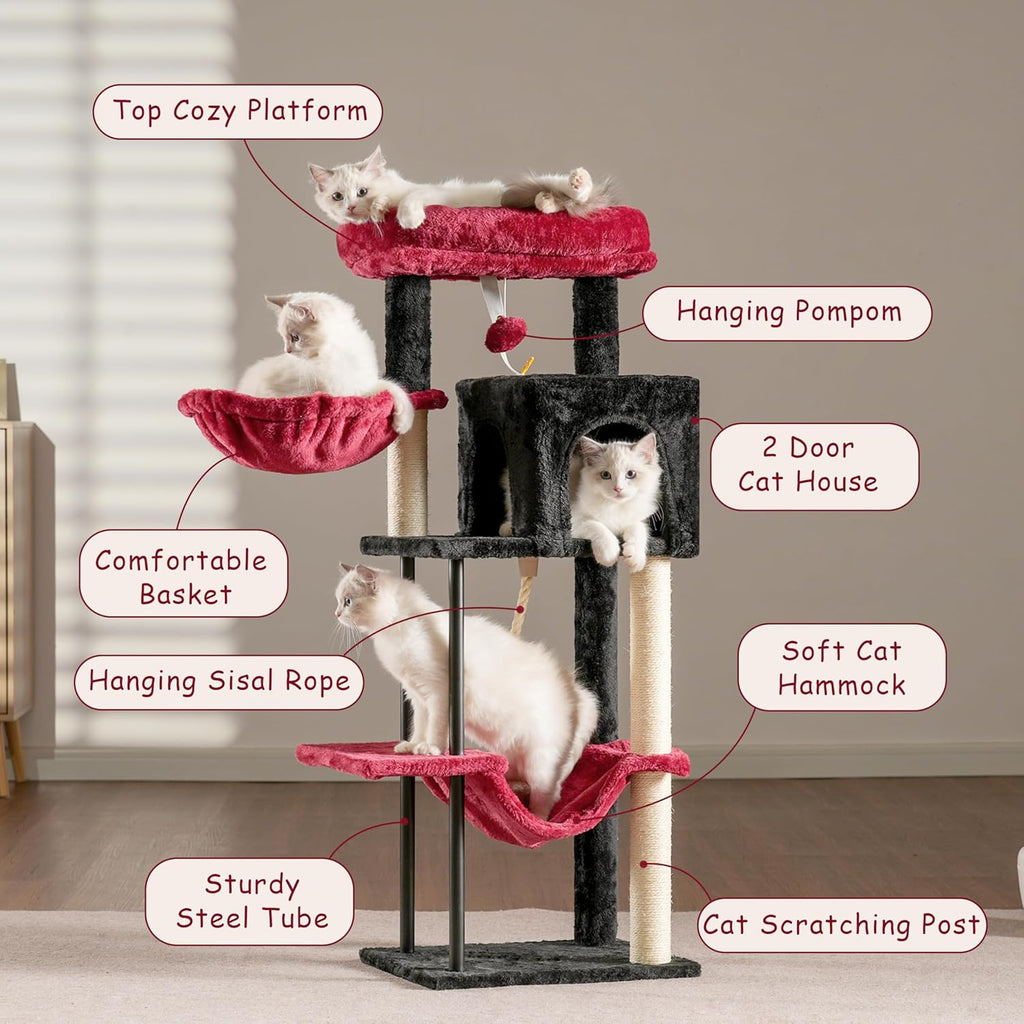 Top Cozy Platform

Hanging Pompom

2 Door Cat House

Comfortable Basket

Hanging Sisal Rope

Soft Cat Hammock

Sturdy Steel Tube

Cat Scratching Post