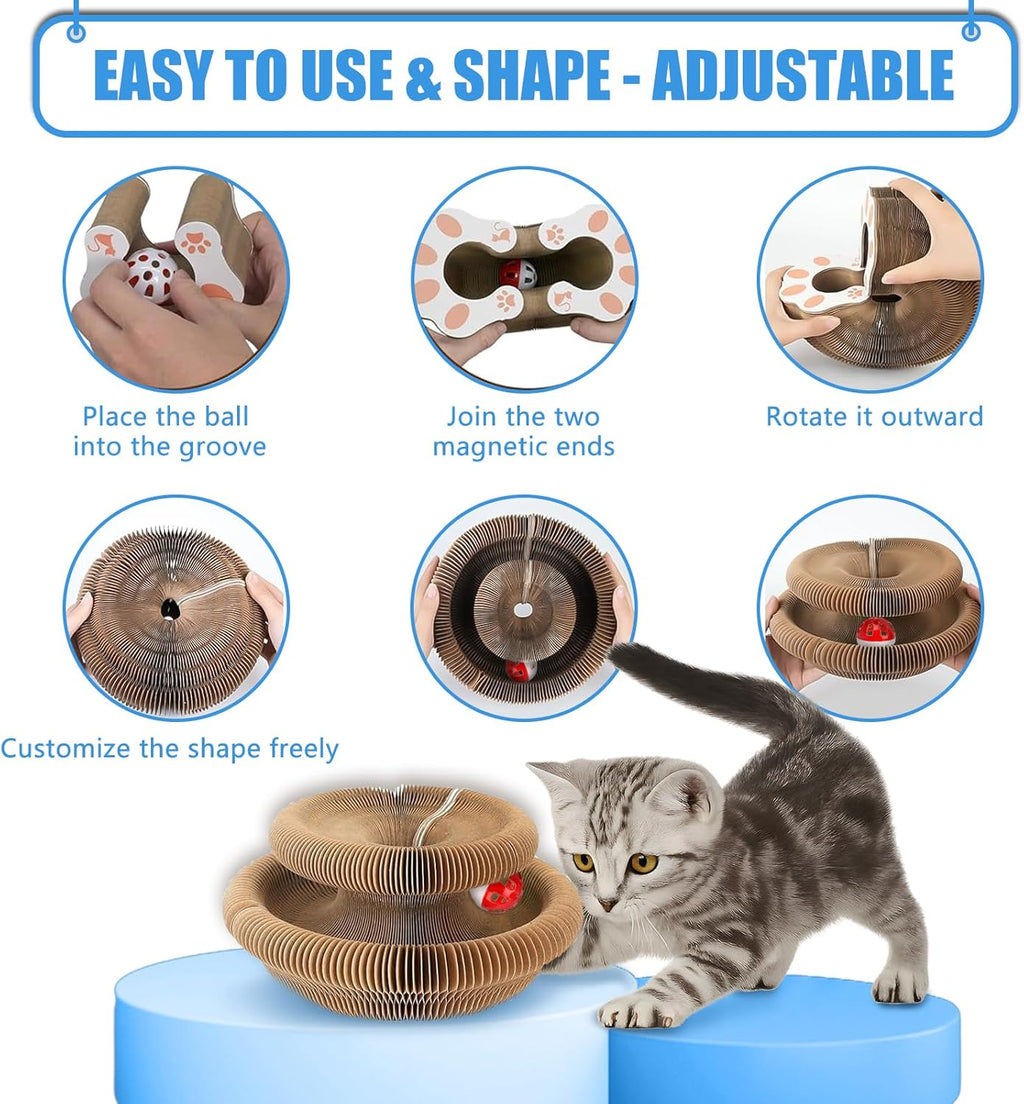 EASY TO USE & SHAPE - ADJUSTABLE

Place the ball into the groove

Join the two magnetic ends

Rotate it outward

Customize the shape freely