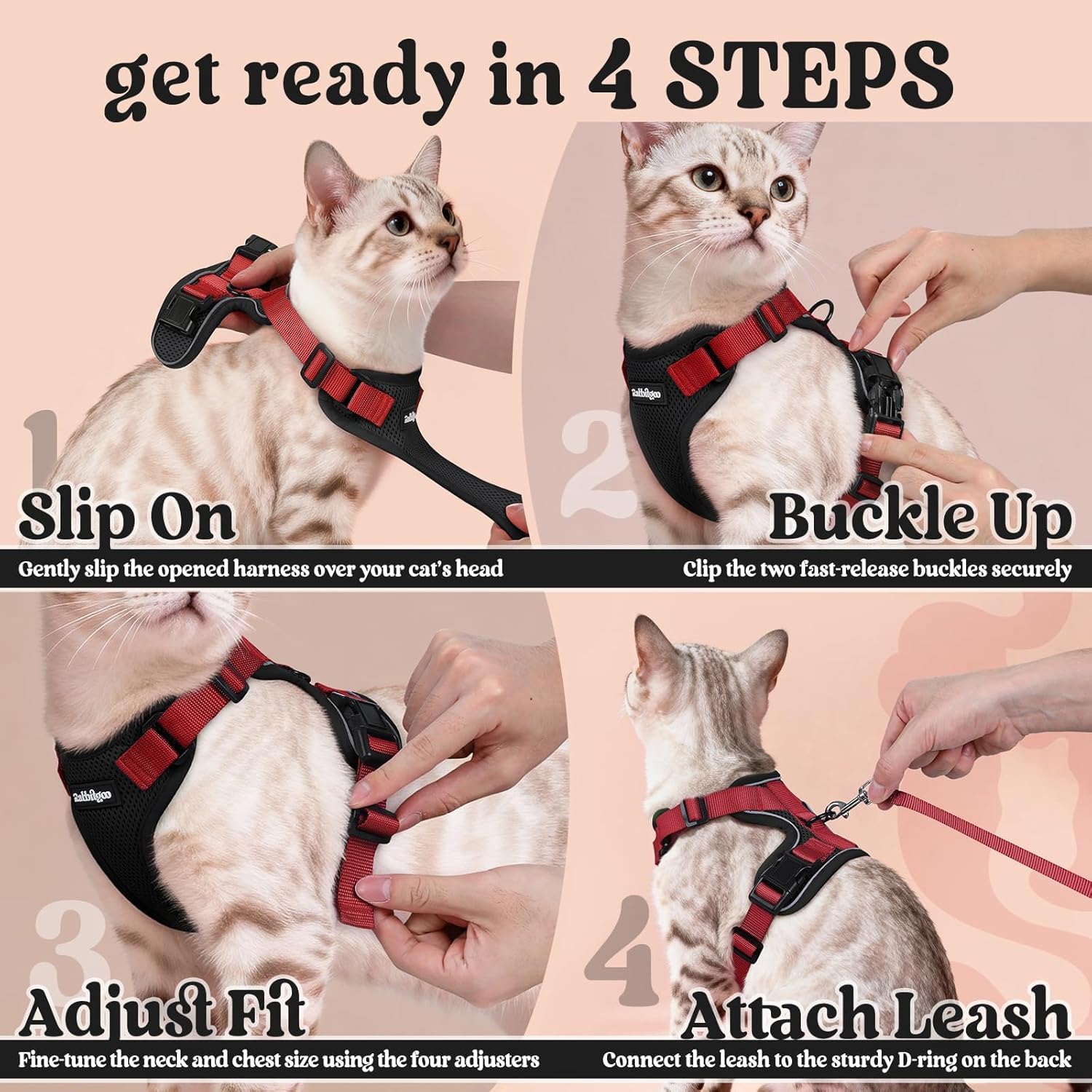 get ready in 4 STEPS

1
Slip On
Gently slip the opened harness over your cat's head

2
Buckle Up
Clip the two fast-release buckles securely

3
Adjust Fit
Fine-tune the neck and chest size using the four adjusters

4
Attach Leash
Connect the leash to the sturdy D-ring on the back