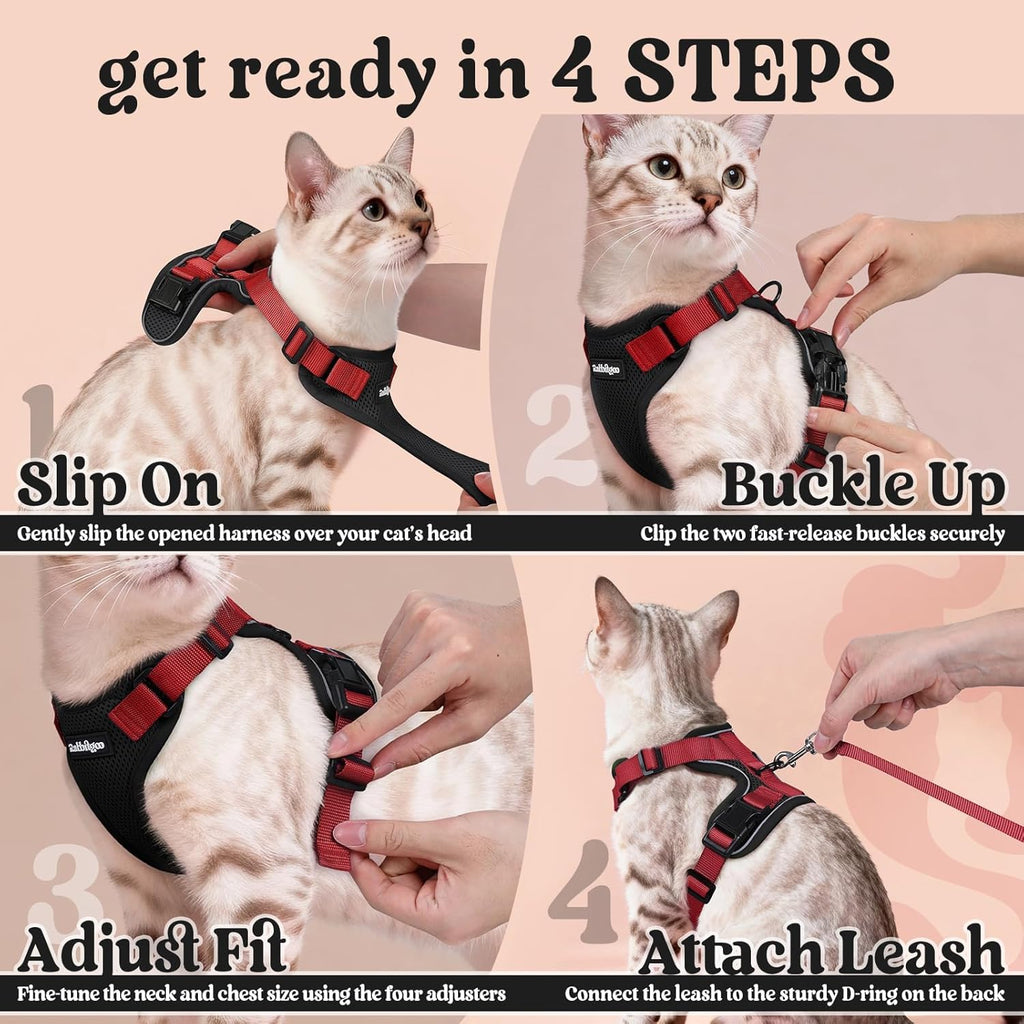 get ready in 4 STEPS

1
Slip On
Gently slip the opened harness over your cat's head

2
Buckle Up
Clip the two fast-release buckles securely

3
Adjust Fit
Fine-tune the neck and chest size using the four adjusters

4
Attach Leash
Connect the leash to the sturdy D-ring on the back