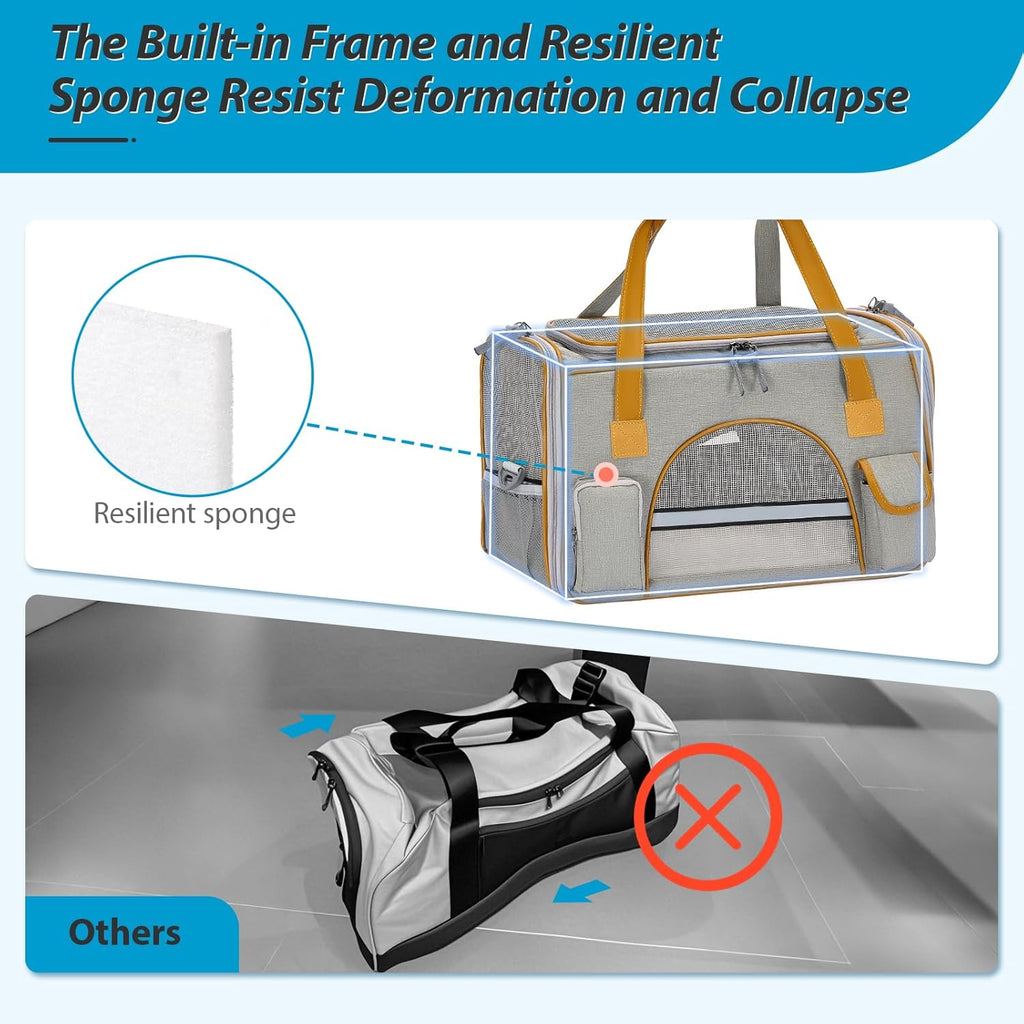 The Built-in Frame and Resilient Sponge Resist Deformation and Collapse

Resilient sponge

Others