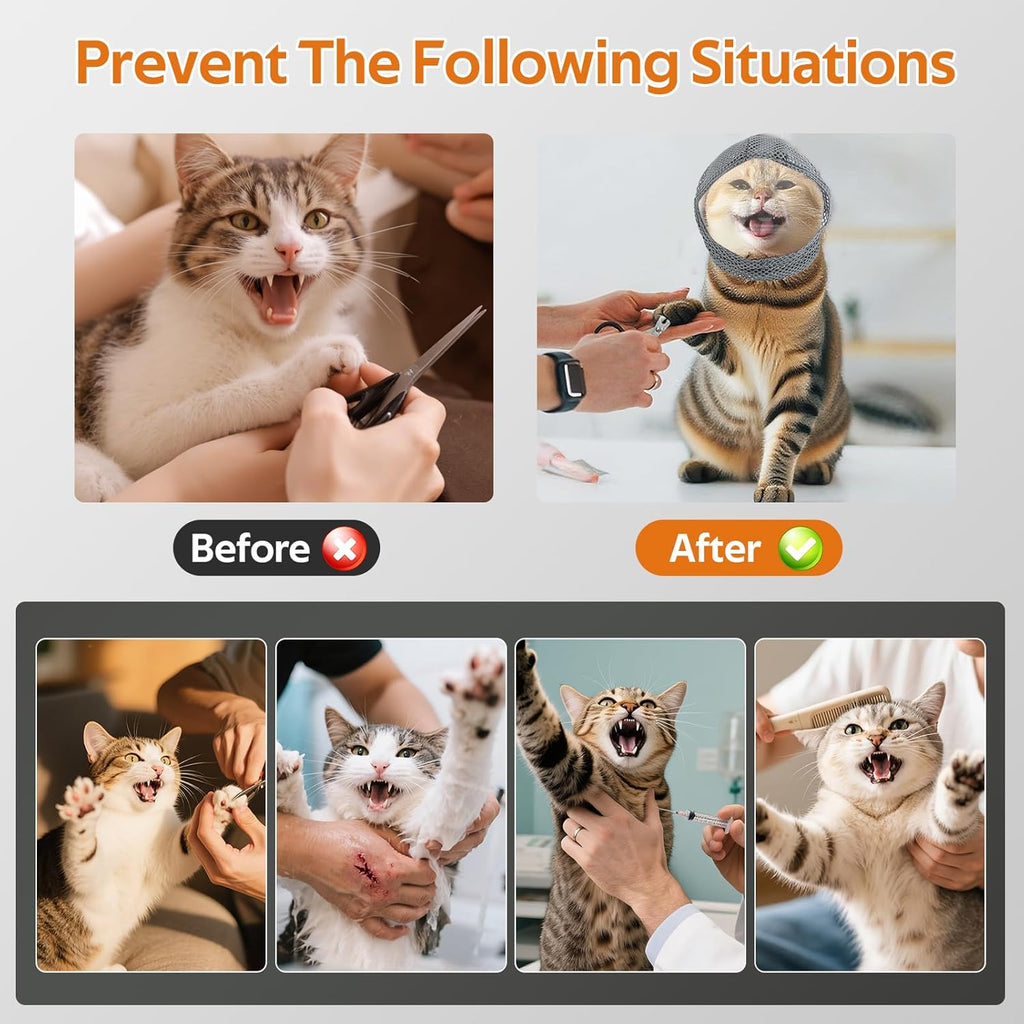 Prevent The Following Situations

Before

After