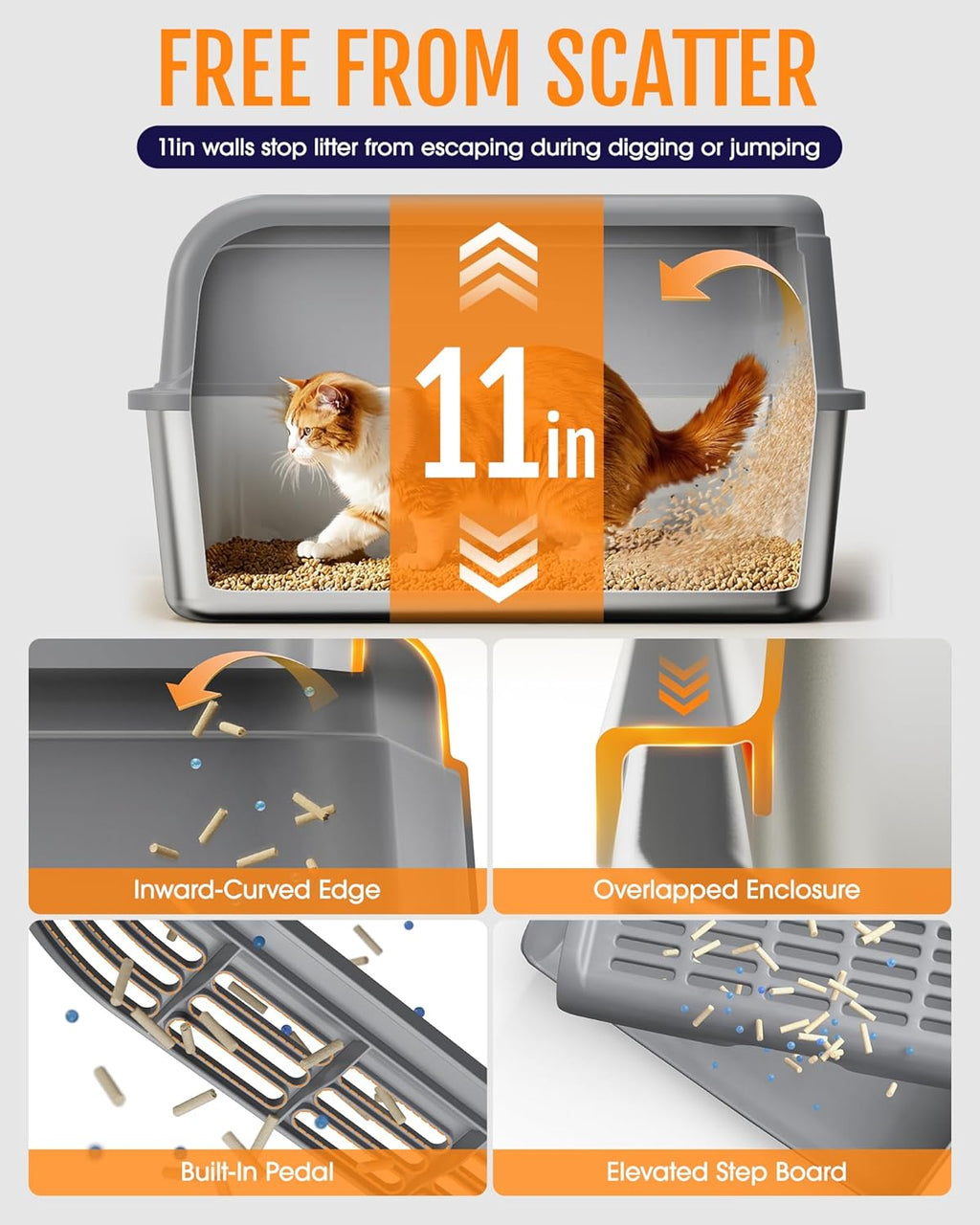 FREE FROM SCATTER

11in walls stop litter from escaping during digging or jumping

11in

Inward-Curved Edge

Overlapped Enclosure

Built-In Pedal

Elevated Step Board