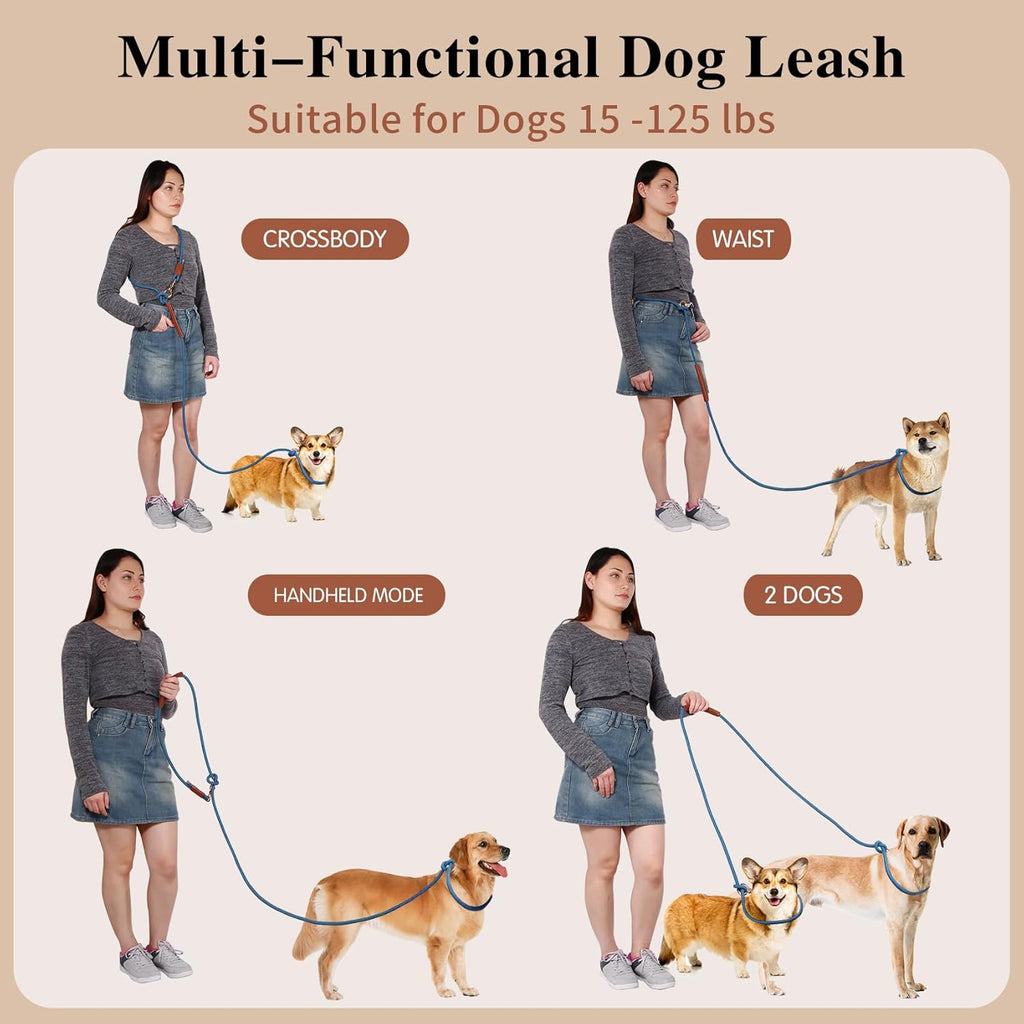 Multi–Functional Dog Leash

Suitable for Dogs 15 -125 lbs

CROSSBODY

WAIST

HANDHELD MODE

2 DOGS