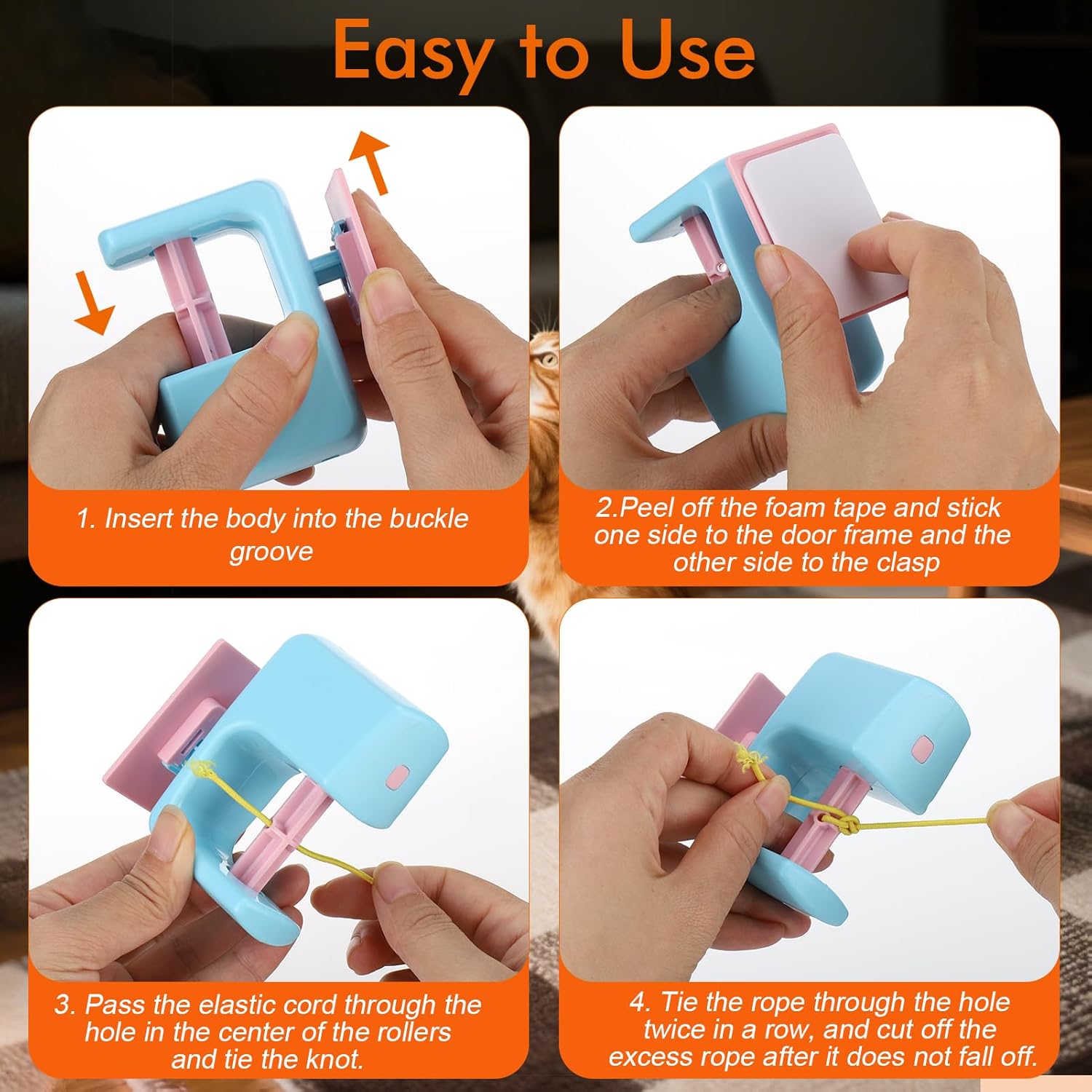 Easy to Use

1. Insert the body into the buckle groove

2.Peel off the foam tape and stick one side to the door frame and the other side to the clasp

3. Pass the elastic cord through the hole in the center of the rollers and tie the knot.

4. Tie the rope through the hole twice in a row, and cut off the excess rope after it does not fall off.