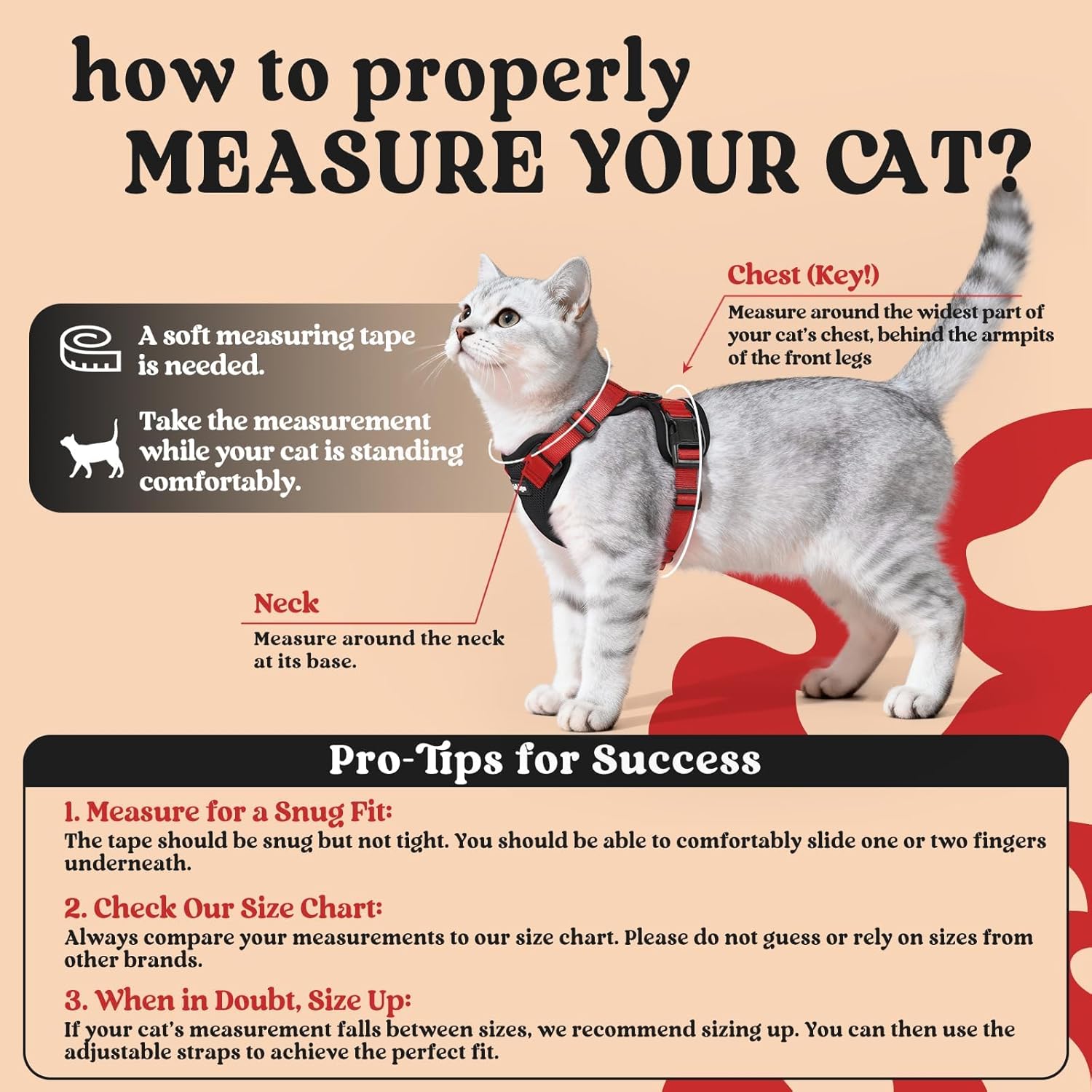 how to properly
MEASURE YOUR CAT?

A soft measuring tape is needed.

Take the measurement while your cat is standing comfortably.

Chest (Key!)
Measure around the widest part of your cat's chest, behind the armpits of the front legs

Neck
Measure around the neck at its base.

Pro-Tips for Success

1. Measure for a Snug Fit:
The tape should be snug but not tight. You should be able to comfortably slide one or two fingers underneath.

2. Check Our Size Chart:
Always compare your measurements to our size chart. Please do not guess or rely on sizes from other brands.

3. When in Doubt, Size Up:
If your cat's measurement falls between sizes, we recommend sizing up. You can then use the adjustable straps to achieve the perfect fit.