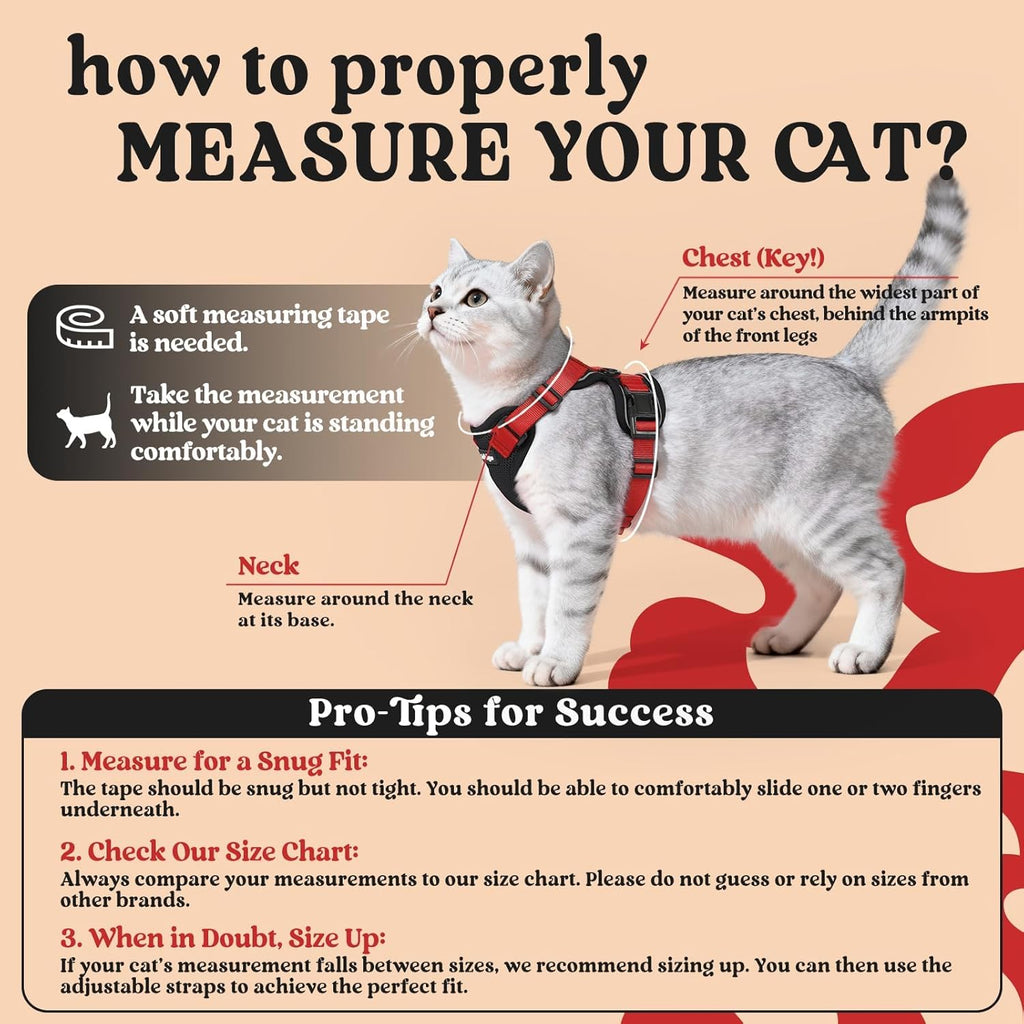 how to properly
MEASURE YOUR CAT?

A soft measuring tape is needed.

Take the measurement while your cat is standing comfortably.

Chest (Key!)
Measure around the widest part of your cat's chest, behind the armpits of the front legs

Neck
Measure around the neck at its base.

Pro-Tips for Success

1. Measure for a Snug Fit:
The tape should be snug but not tight. You should be able to comfortably slide one or two fingers underneath.

2. Check Our Size Chart:
Always compare your measurements to our size chart. Please do not guess or rely on sizes from other brands.

3. When in Doubt, Size Up:
If your cat's measurement falls between sizes, we recommend sizing up. You can then use the adjustable straps to achieve the perfect fit.