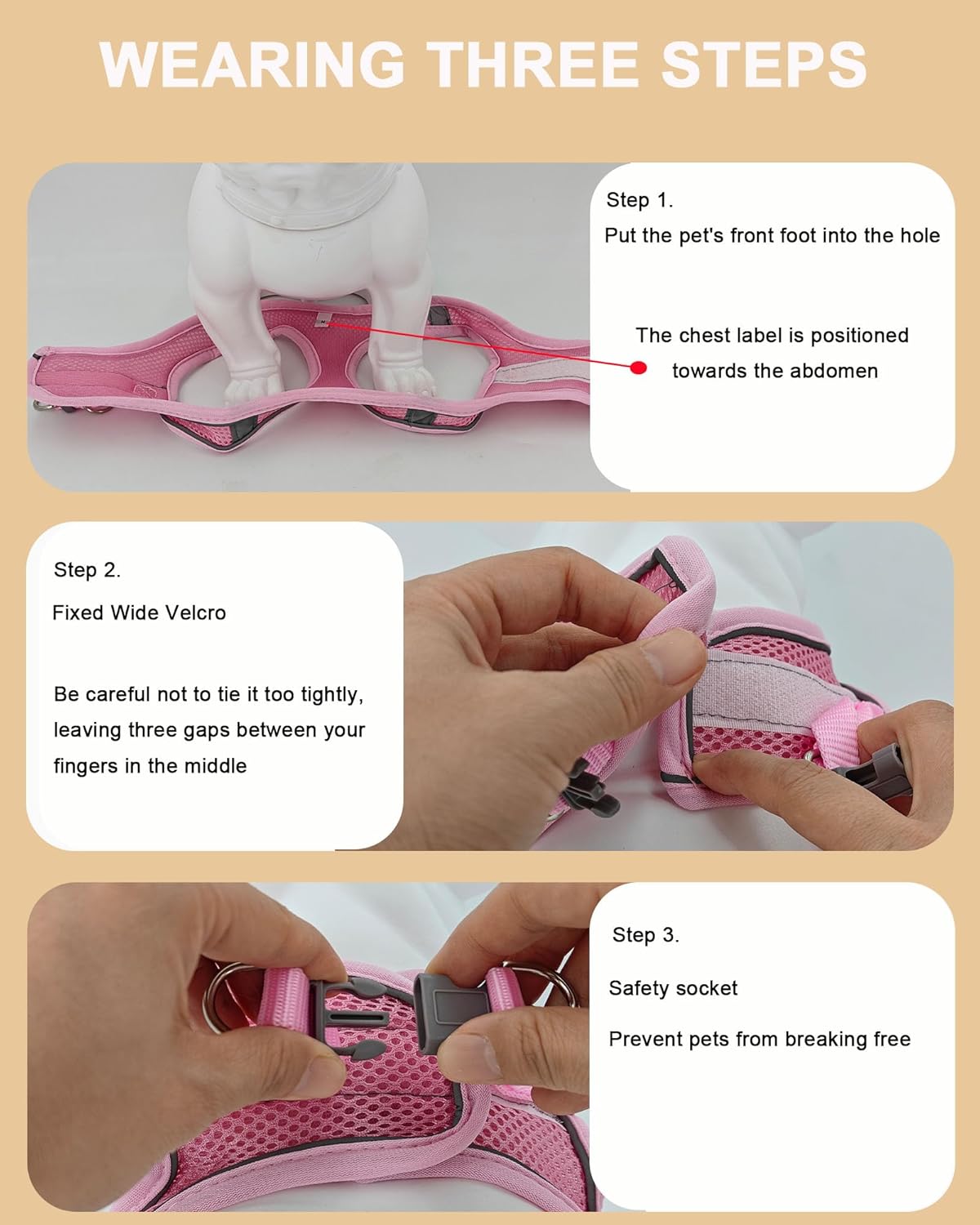 WEARING THREE STEPS

Step 1.
Put the pet's front foot into the hole

The chest label is positioned towards the abdomen

Step 2.
Fixed Wide Velcro

Be careful not to tie it too tightly, leaving three gaps between your fingers in the middle

Step 3.
Safety socket

Prevent pets from breaking free