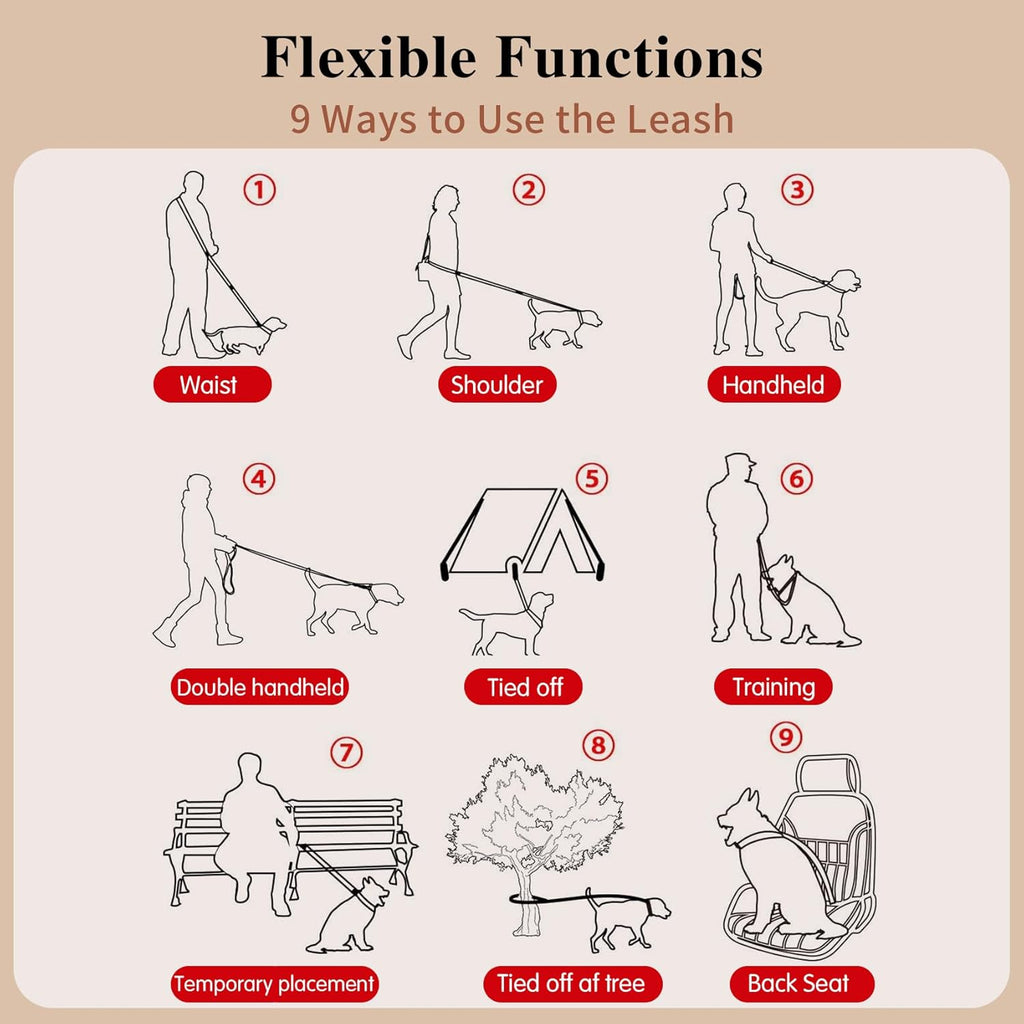 Flexible Functions

9 Ways to Use the Leash

①
Waist

②
Shoulder

③
Handheld

④
Double handheld

⑤
Tied off

⑥
Training

⑦
Temporary placement

⑧
Tied off af tree

⑨
Back Seat