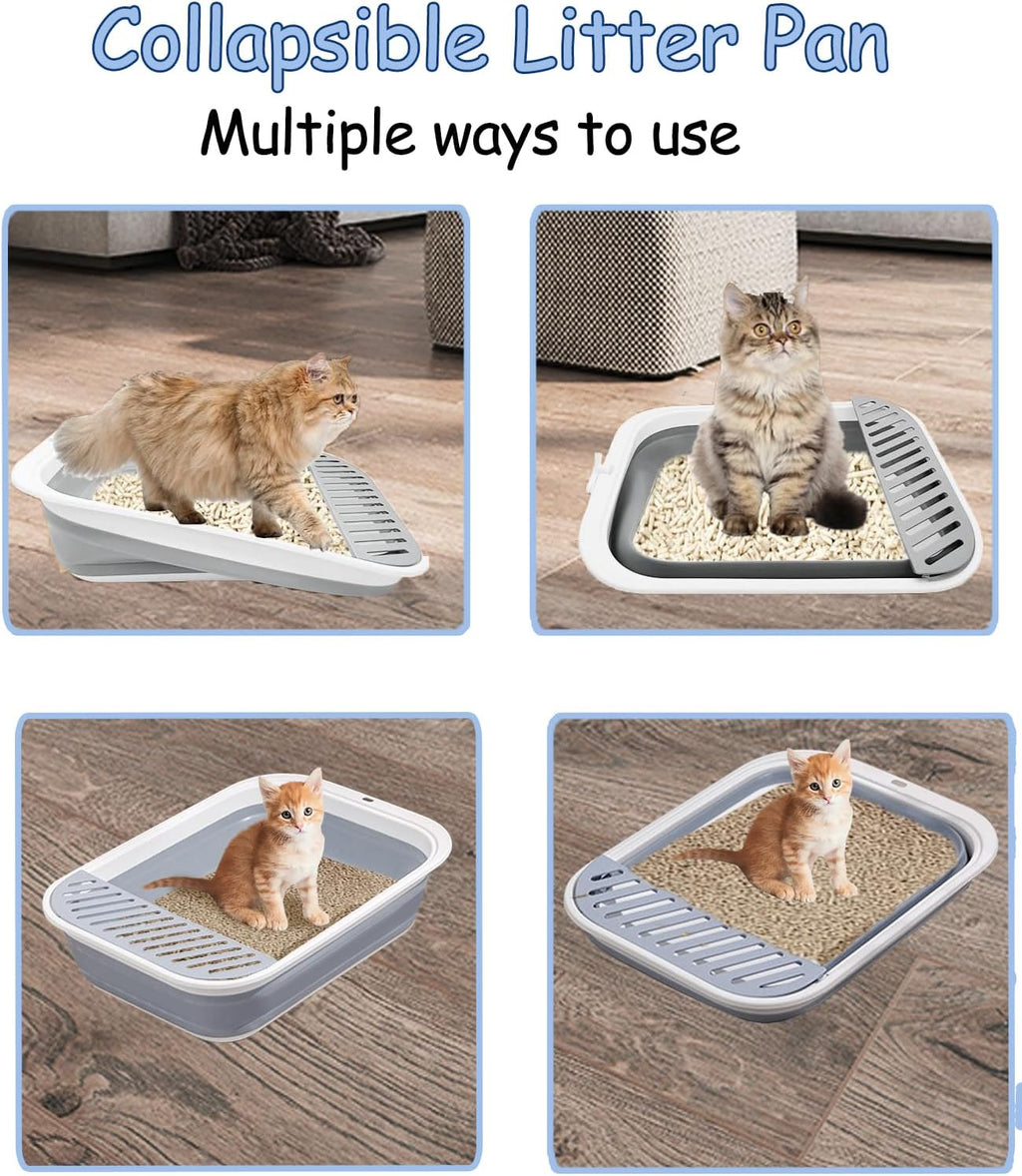 Collapsible Litter Pan

Multiple ways to use