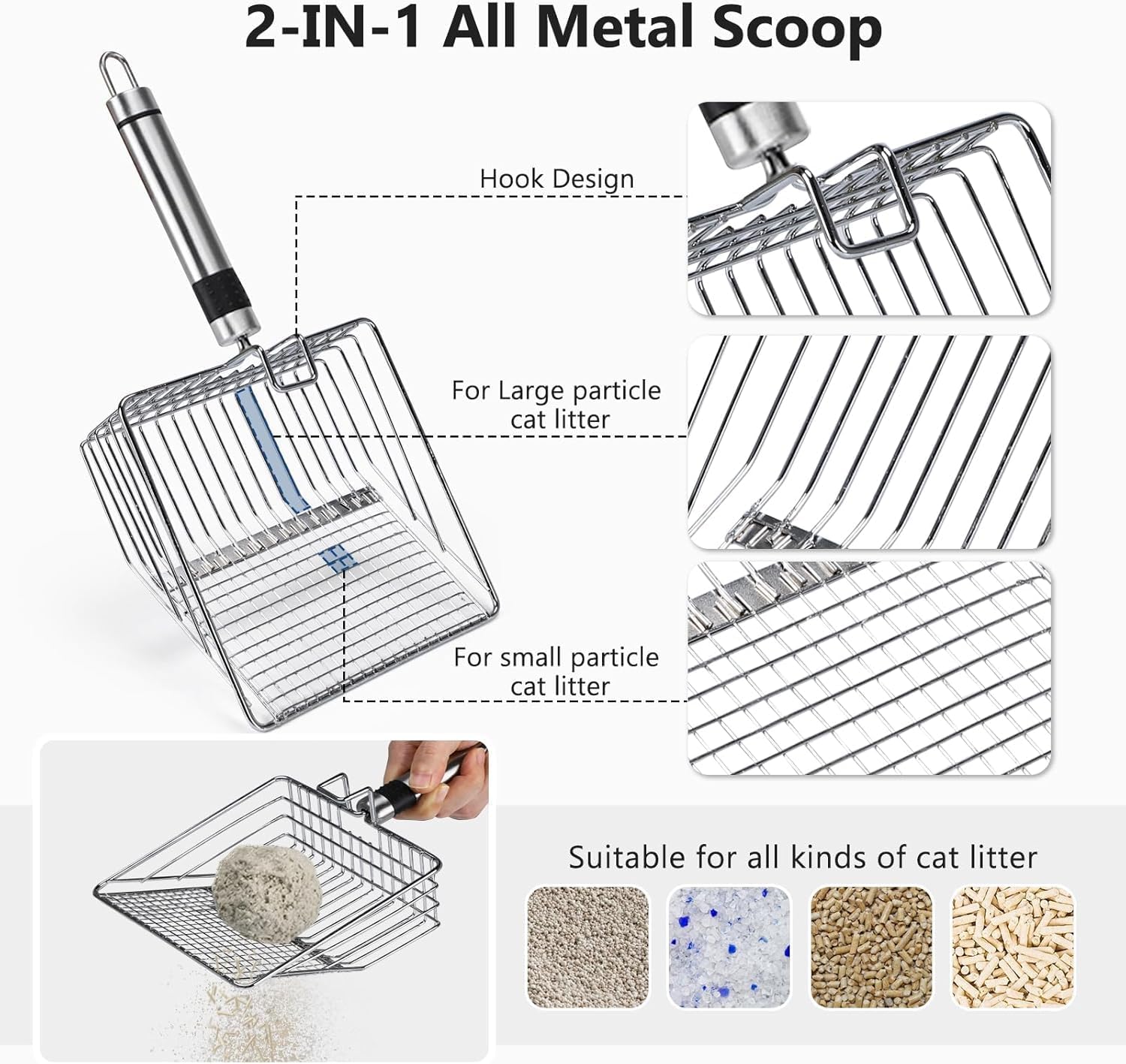 2-IN-1 All Metal Scoop

Hook Design

For Large particle cat litter

For small particle cat litter

Suitable for all kinds of cat litter