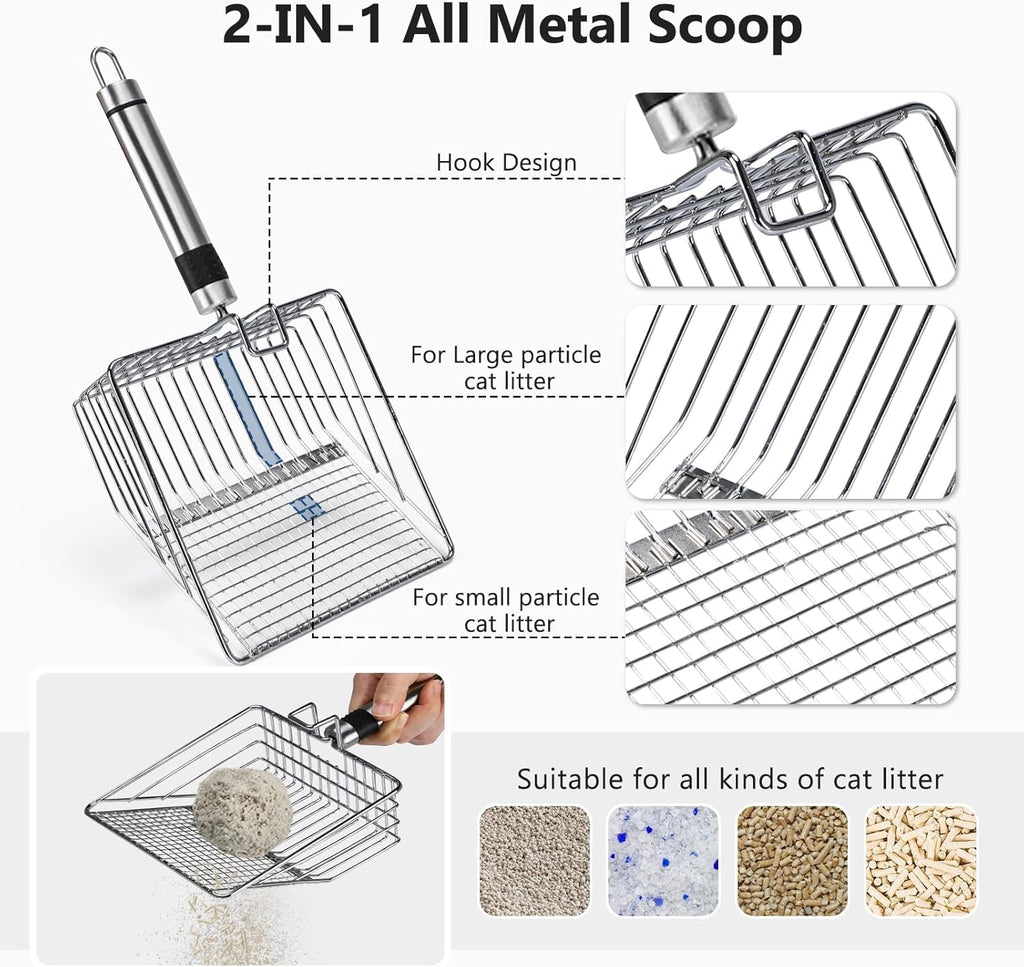 2-IN-1 All Metal Scoop

Hook Design

For Large particle cat litter

For small particle cat litter

Suitable for all kinds of cat litter