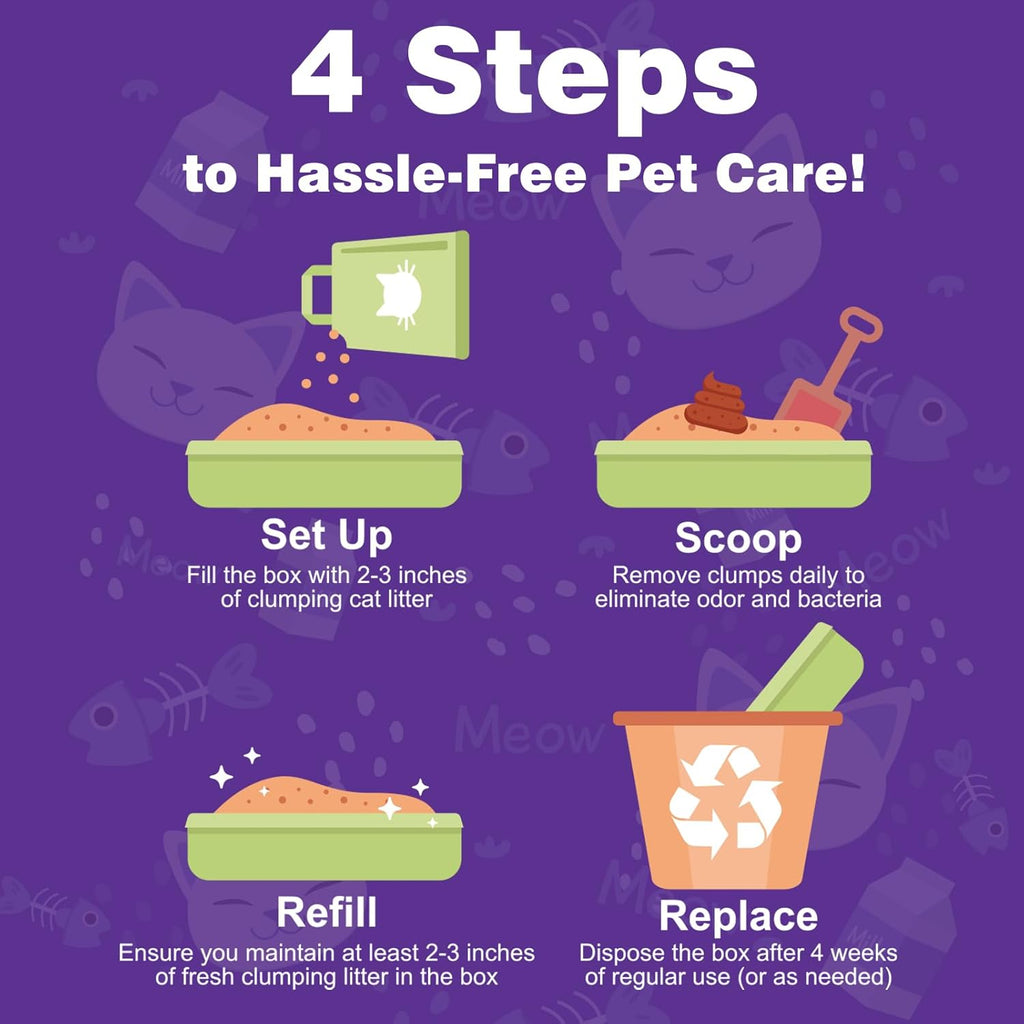 4 Steps
to Hassle-Free Pet Care!

Set Up
Fill the box with 2-3 inches of clumping cat litter

Scoop
Remove clumps daily to eliminate odor and bacteria

Refill
Ensure you maintain at least 2-3 inches of fresh clumping litter in the box

Replace
Dispose the box after 4 weeks of regular use (or as needed)