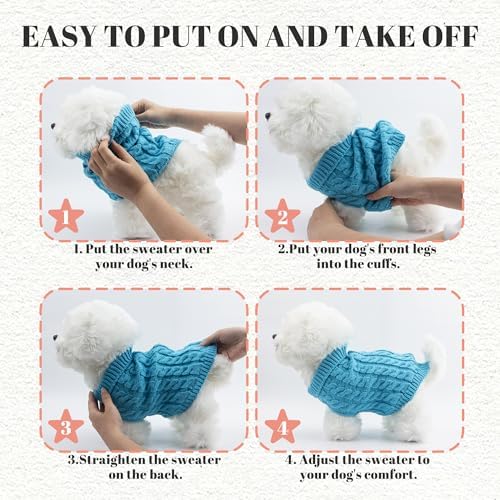 EASY TO PUT ON AND TAKE OFF

1

1. Put the sweater over your dog's neck.

2

2.Put your dog's front legs into the cuffs.

3

3.Straighten the sweater on the back.

4

4. Adjust the sweater to your dog's comfort.